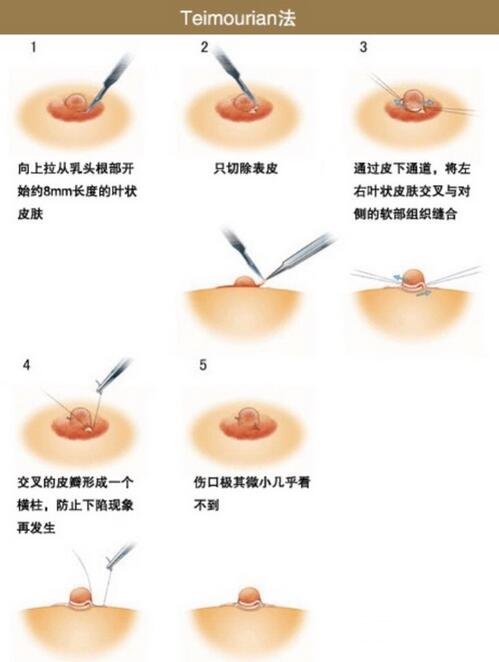 Teimourian法

1

向上拉从乳头根部开始约8mm长度的叶状皮肤

2

只切除表皮

3

通过皮下通道，将左右叶状皮肤交叉与对侧的软部组织缝合

4

交叉的皮瓣形成一个横柱，防止下陷现象再发生

5

伤口极其微小几乎看不到